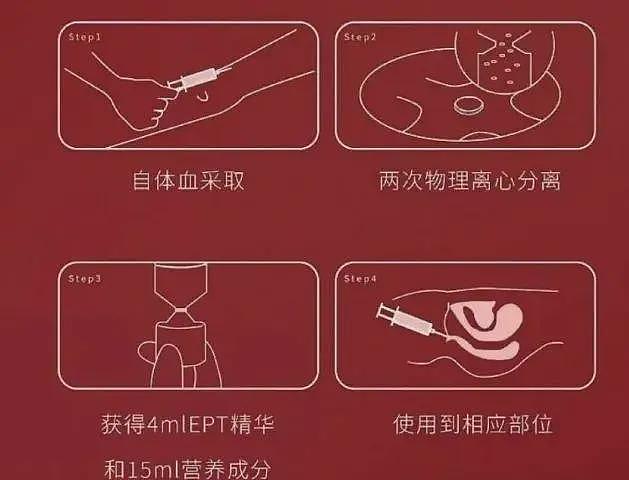 Step1

自体血采取

Step2

两次物理离心分离

Step3

获得4mlEPT精华

和15ml营养成分

Step4

使用到相应部位