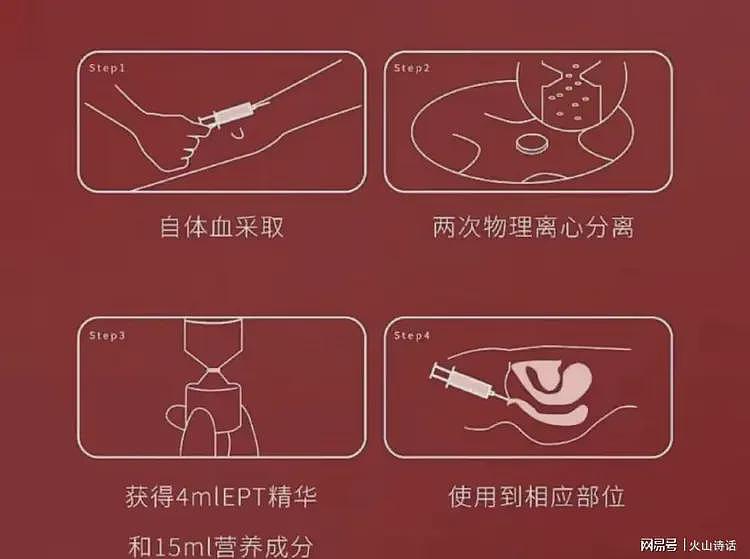 Step1

自体血采取

Step2

两次物理离心分离

Step3

获得4mlEPT精华

和15ml营养成分

Step4

使用到相应部位

网易号 | 火山诗话